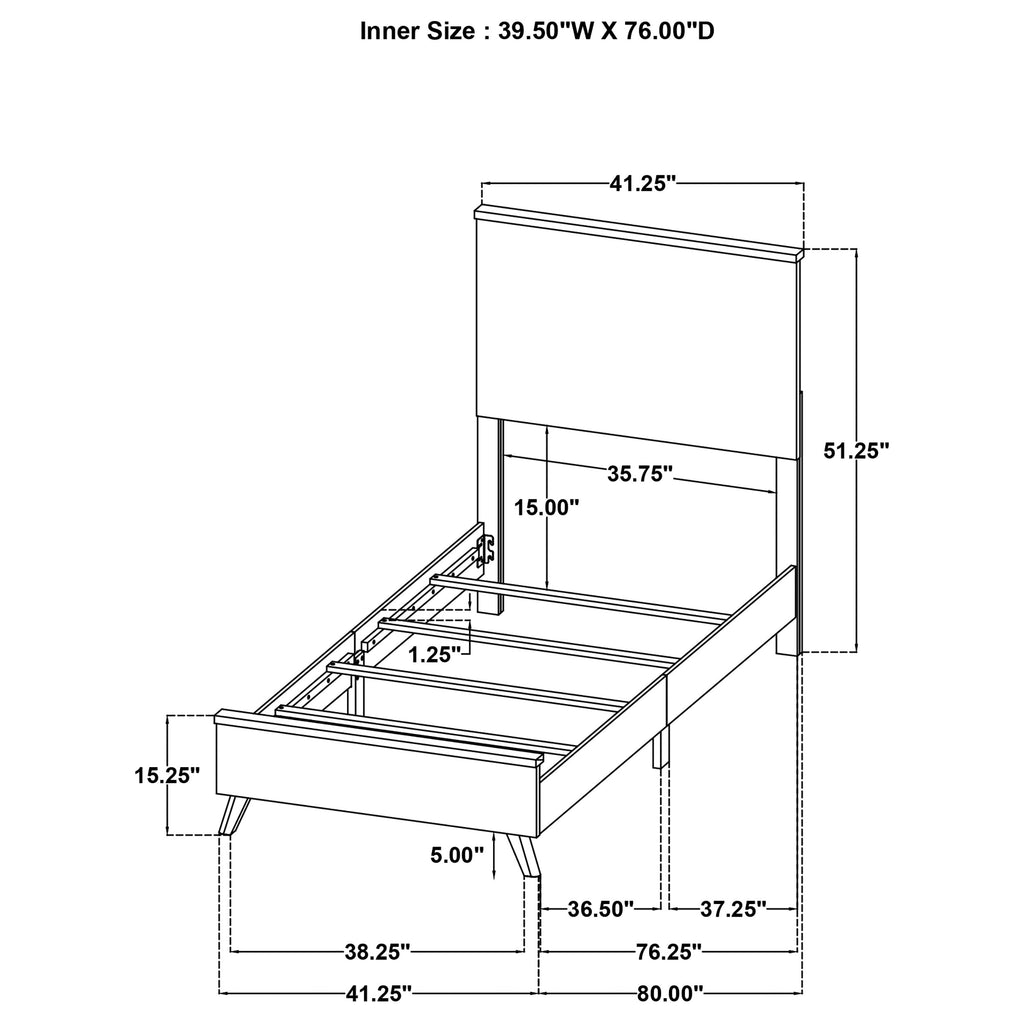 Inner Size : 39.50"W X 76.00"D

41.25"

51.25"

35.75"

15.00"

1.25"

15.25"

5.00"

36.50"

37.25"

38.25"

76.25"

41.25"

80.00"